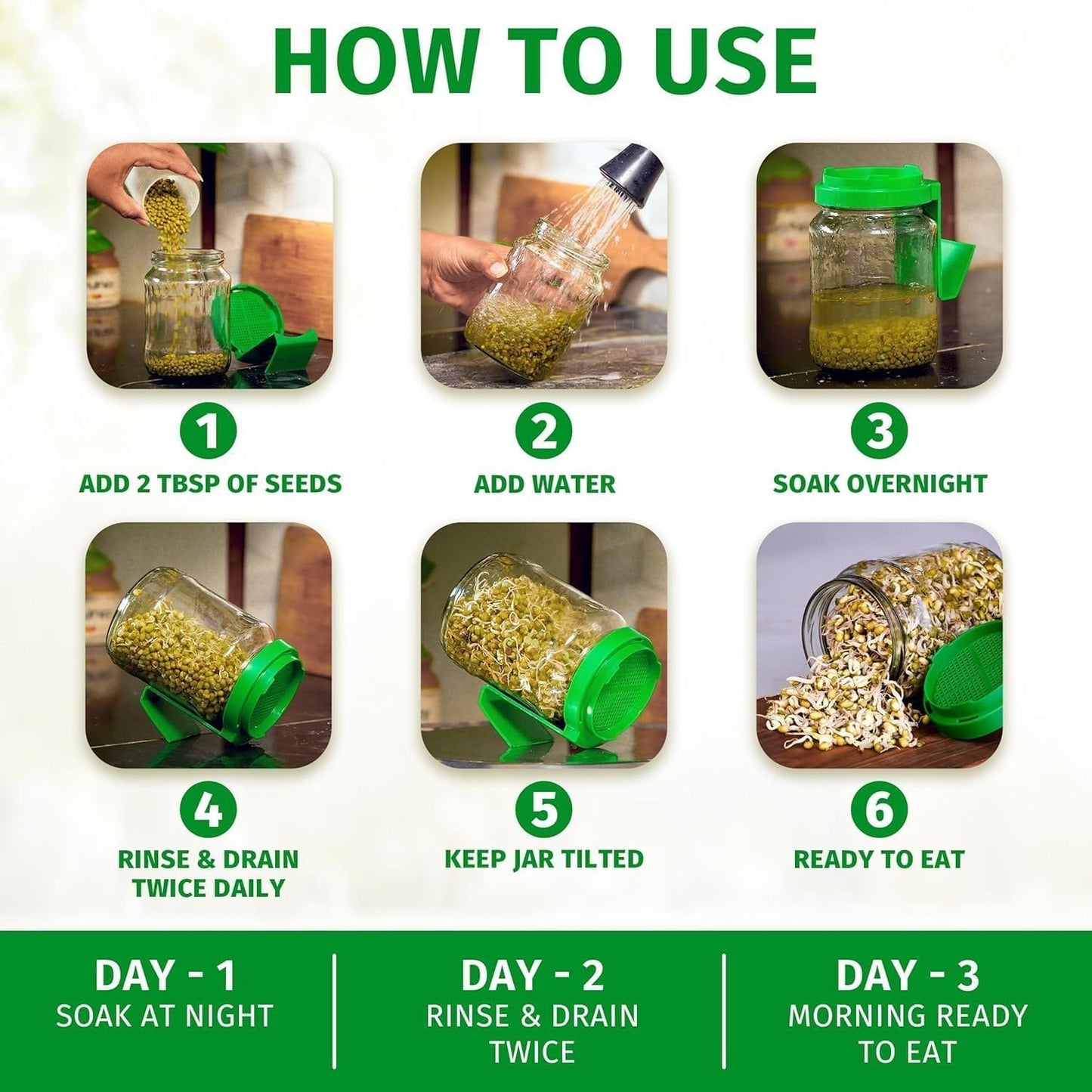 HOW TO USE

1
ADD 2 TBSP OF SEEDS

2
ADD WATER

3
SOAK OVERNIGHT

4
RINSE & DRAIN TWICE DAILY

5
KEEP JAR TILTED

6
READY TO EAT

DAY - 1
SOAK AT NIGHT

DAY - 2
RINSE & DRAIN TWICE

DAY - 3
MORNING READY TO EAT