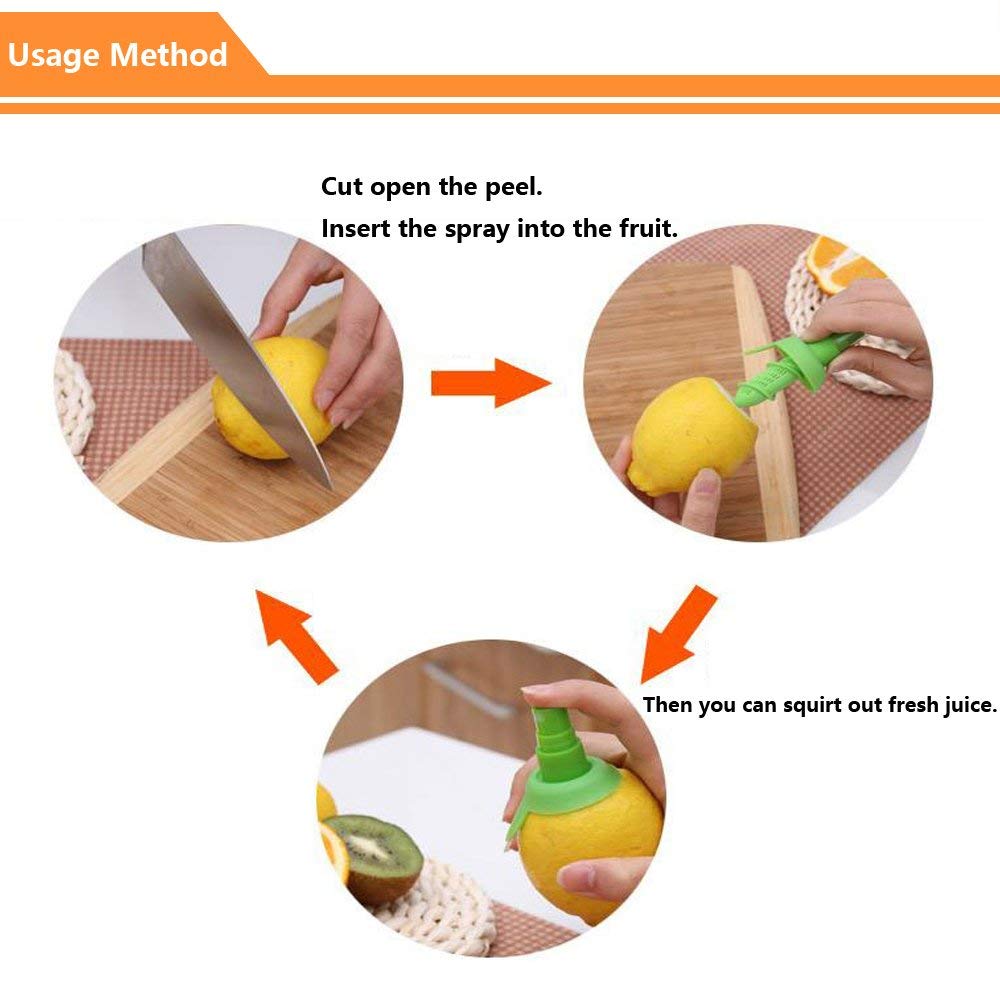 Usage Method

Cut open the peel.

Insert the spray into the fruit.

Then you can squirt out fresh juice.